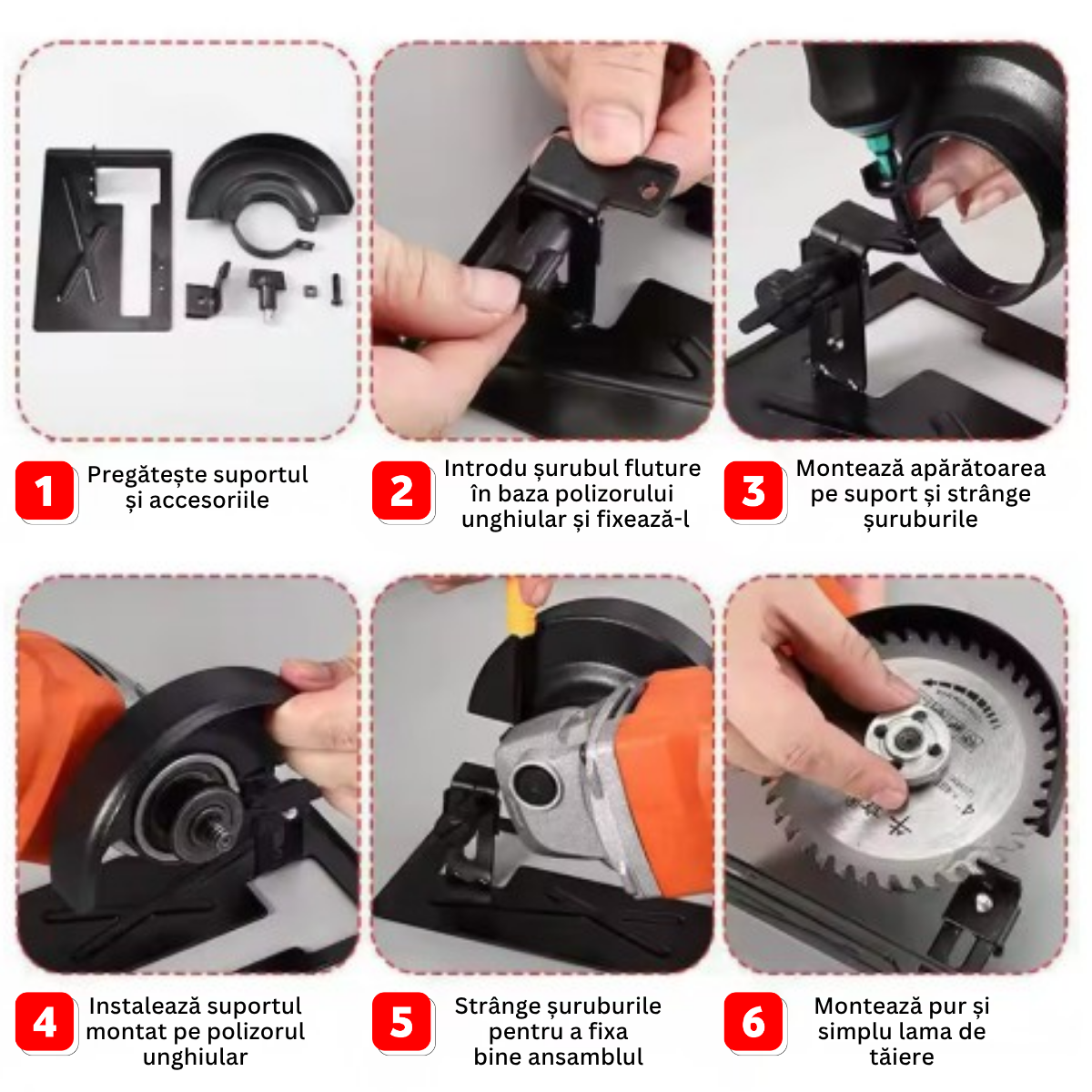 1 Pregătește suportul și accesoriile

2 Introdu șurubul fluture în baza polizorului unghiular și fixează-l

3 Montează apărătoarea pe suport și strânge șuruburile

4 Instalează suportul montat pe polizorul unghiular

5 Strânge șuruburile pentru a fixa bine ansamblul

6 Montează pur și simplu lama de tăiere